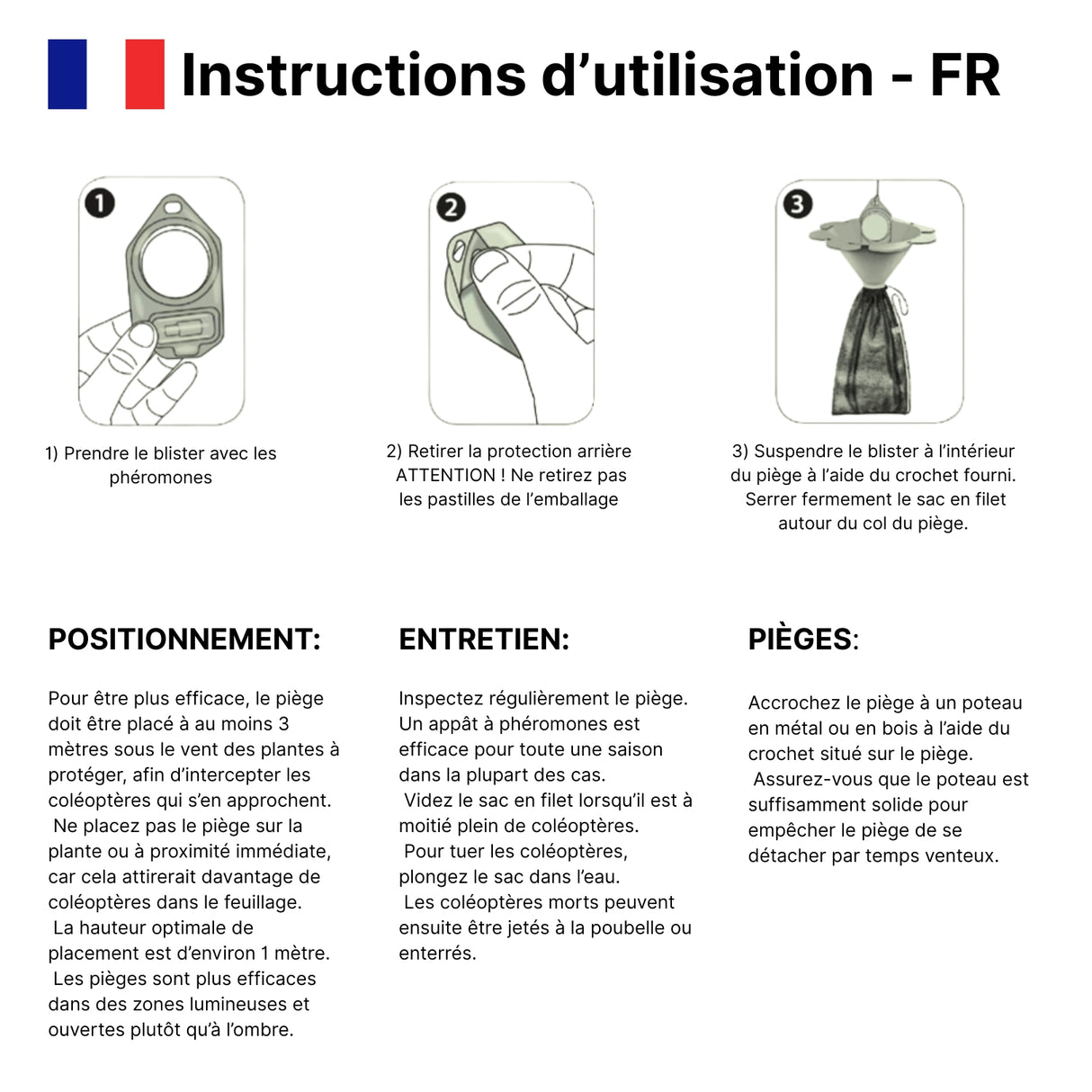 Instructions d’utilisation - FR

1

2

3

1) Prendre le blister avec les phéromones

2) Retirer la protection arrière
ATTENTION ! Ne retirez pas les pastilles de l’emballage

3) Suspendre le blister à l’intérieur du piège à l’aide du crochet fourni. Serrer fermement le sac en filet autour du col du piège.

POSITIONNEMENT:

Pour être plus efficace, le piège doit être placé à au moins 3 mètres sous le vent des plantes à protéger, afin d’intercepter les coléoptères qui s’en approchent.
Ne placez pas le piège sur la plante ou à proximité immédiate, car cela attirerait davantage de coléoptères dans le feuillage.
La hauteur optimale de placement est d’environ 1 mètre.
Les pièges sont plus efficaces dans des zones lumineuses et ouvertes plutôt qu’à l’ombre.

ENTRETIEN:

Inspectez régulièrement le piège. Un appât à phéromones est efficace pour toute une saison dans la plupart des cas.
Videz le sac en filet lorsqu’il est à moitié plein de coléoptères.
Pour tuer les coléoptères, plongez le sac dans l’eau.
Les coléoptères morts peuvent ensuite être jetés à la poubelle ou enterrés.

PIÈGES:

Accrochez le piège à un poteau en métal ou en bois à l’aide du crochet situé sur le piège.
Assurez-vous que le poteau est suffisamment solide pour empêcher le piège de se détacher par temps venteux.